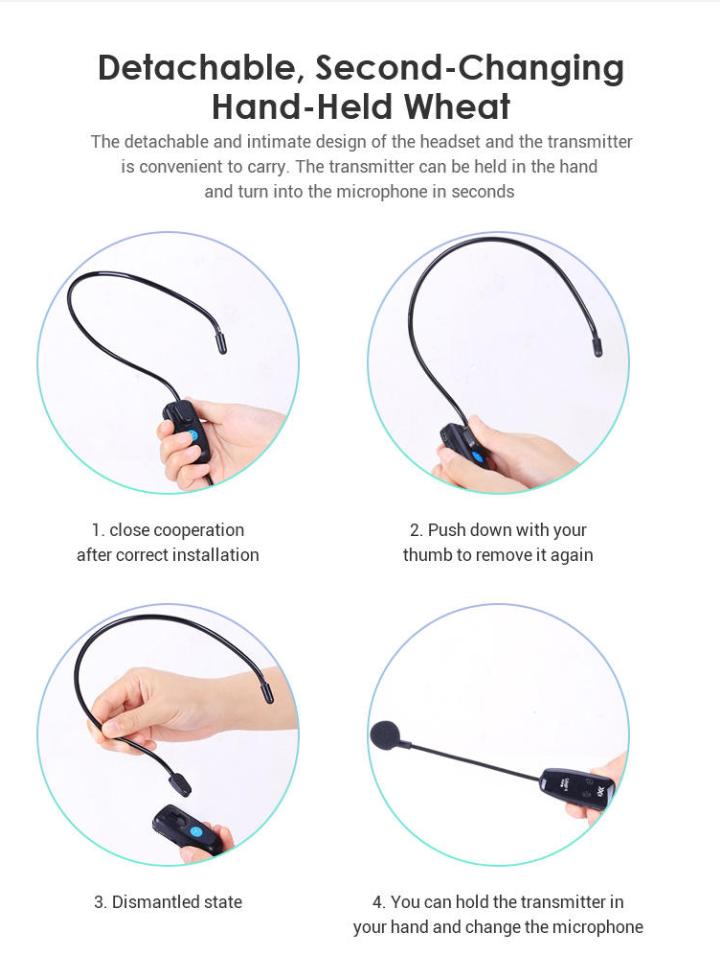 Detachable, Second-Changing Hand-Held Wheat

The detachable and intimate design of the headset and the transmitter is convenient to carry. The transmitter can be held in the hand and turn into the microphone in seconds

1. close cooperation after correct installation

2. Push down with your thumb to remove it again

3. Dismantled state

4. You can hold the transmitter in your hand and change the microphone